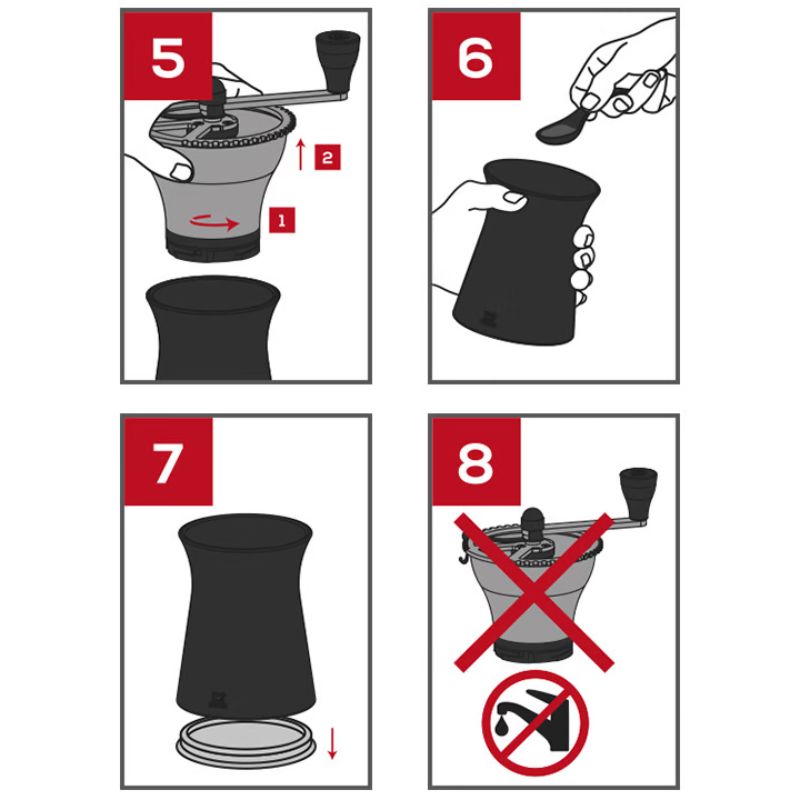 5

2

1

6

7

8